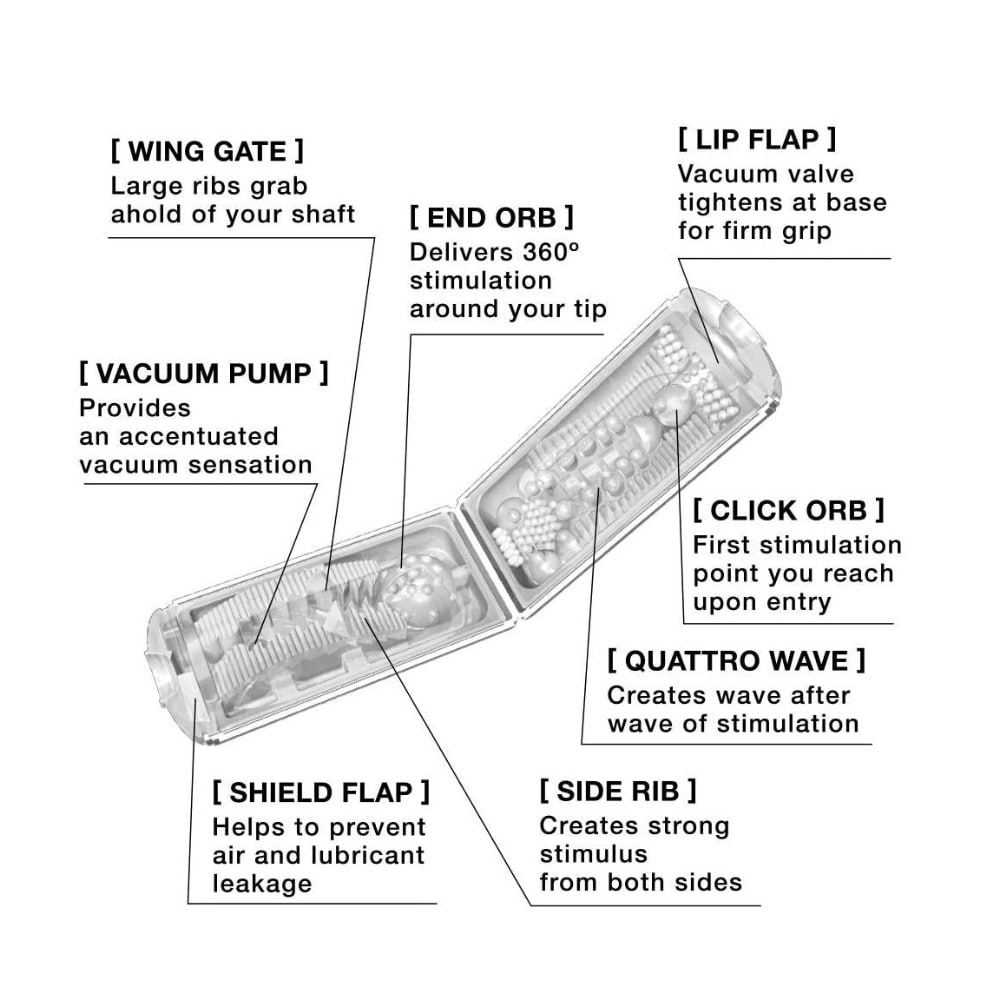 [ WING GATE ]
Large ribs grab ahold of your shaft

[ END ORB ]
Delivers 360º stimulation around your tip

[ LIP FLAP ]
Vacuum valve tightens at base for firm grip

[ VACUUM PUMP ]
Provides an accentuated vacuum sensation

[ CLICK ORB ]
First stimulation point you reach upon entry

[ QUATTRO WAVE ]
Creates wave after wave of stimulation

[ SHIELD FLAP ]
Helps to prevent air and lubricant leakage

[ SIDE RIB ]
Creates strong stimulus from both sides