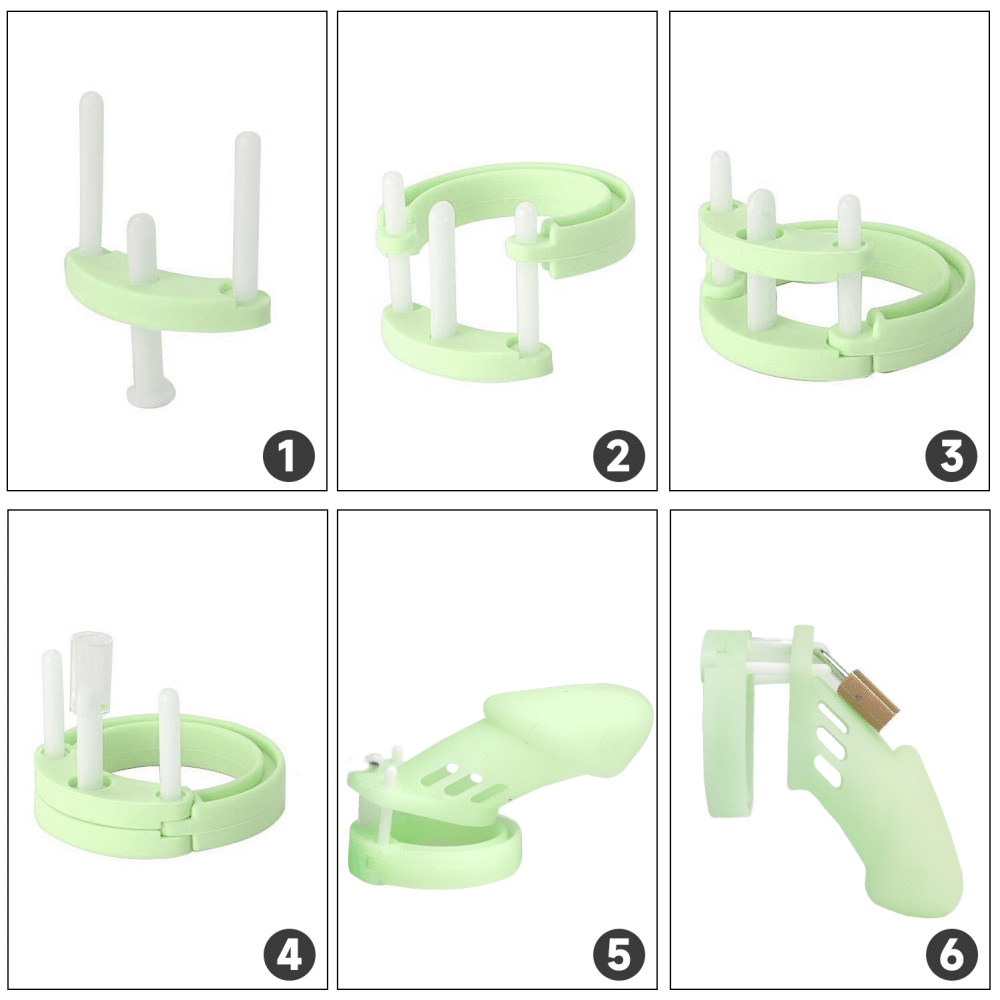 1
2
3
4
5
6