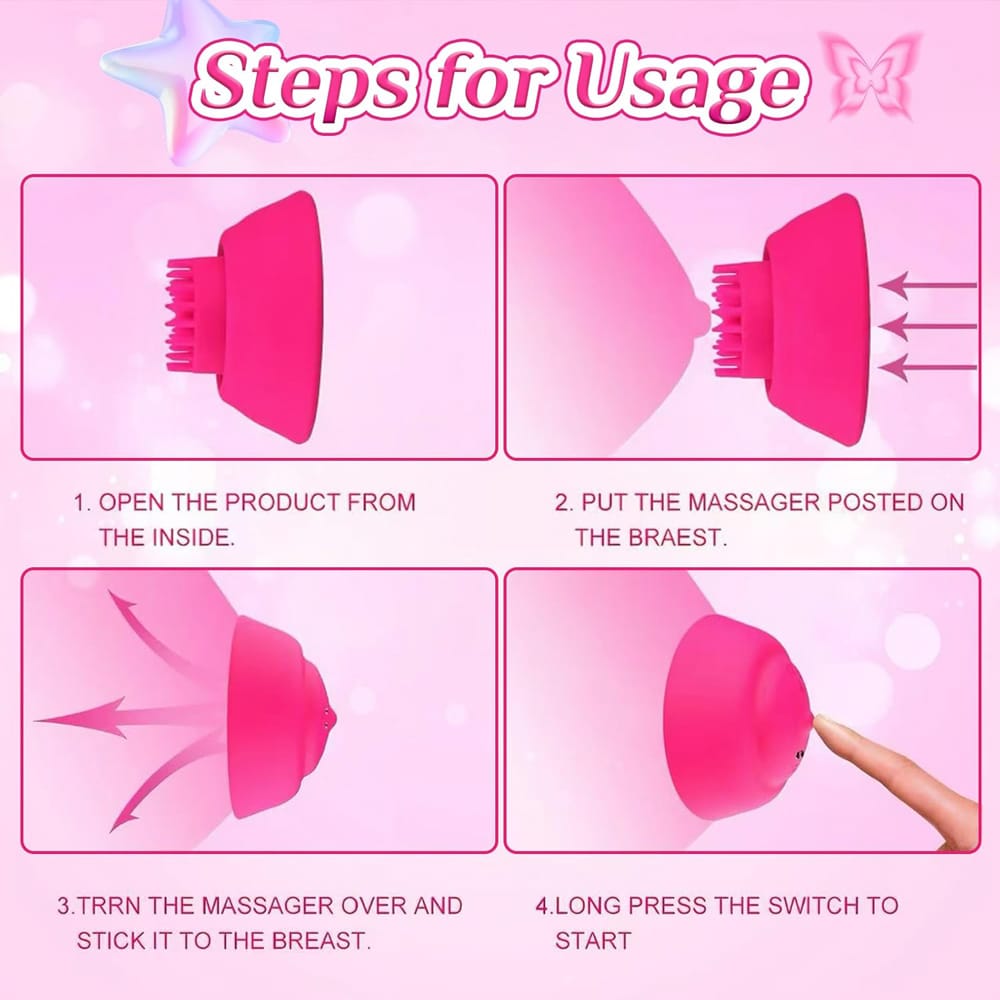 Steps for Usage

1. OPEN THE PRODUCT FROM THE INSIDE.

2. PUT THE MASSAGER POSTED ON THE BRAEST.

3.TRRN THE MASSAGER OVER AND STICK IT TO THE BREAST.

4.LONG PRESS THE SWITCH TO START