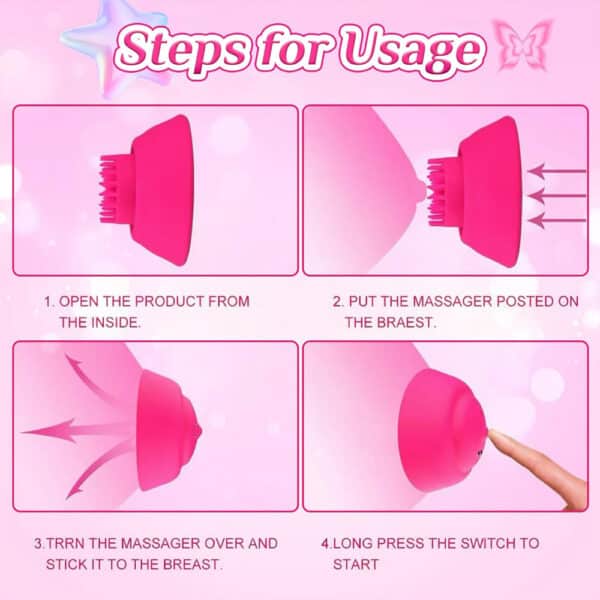 Steps for Usage

1. OPEN THE PRODUCT FROM THE INSIDE.

2. PUT THE MASSAGER POSTED ON THE BRAEST.

3.TRRN THE MASSAGER OVER AND STICK IT TO THE BREAST.

4.LONG PRESS THE SWITCH TO START