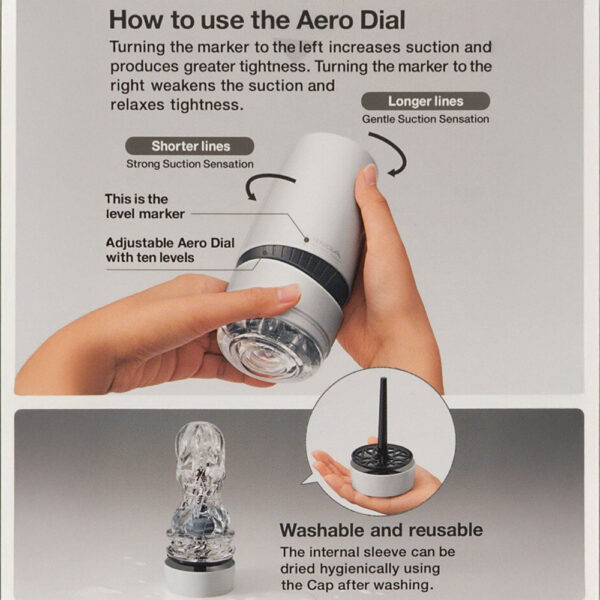 How to use the Aero Dial

Turning the marker to the left increases suction and produces greater tightness. Turning the marker to the right weakens the suction and relaxes tightness.

Longer lines
Gentle Suction Sensation

Shorter lines
Strong Suction Sensation

This is the level marker

Adjustable Aero Dial with ten levels

Washable and reusable

The internal sleeve can be dried hygienically using the Cap after washing.