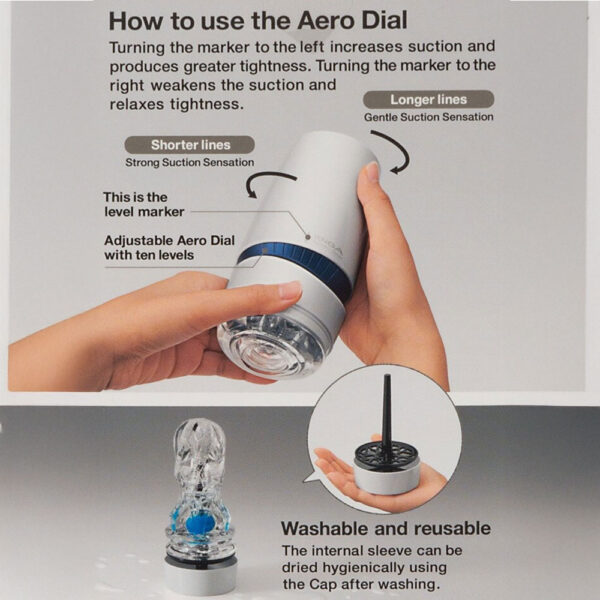 How to use the Aero Dial

Turning the marker to the left increases suction and produces greater tightness. Turning the marker to the right weakens the suction and relaxes tightness.

Longer lines
Gentle Suction Sensation

Shorter lines
Strong Suction Sensation

This is the level marker

Adjustable Aero Dial with ten levels

TENGA

Washable and reusable

The internal sleeve can be dried hygienically using the Cap after washing.