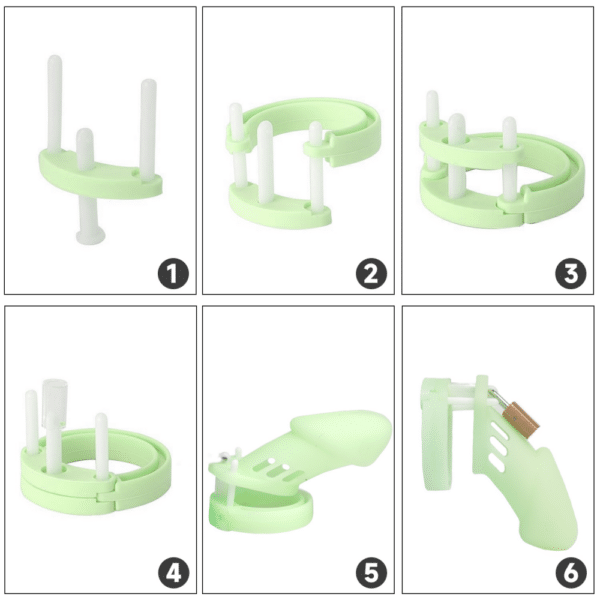 1

2

3

4

5

6