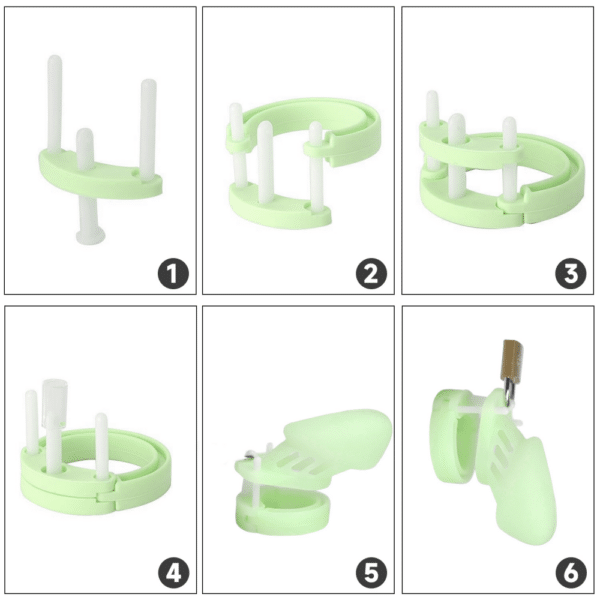 1
2
3
4
5
6