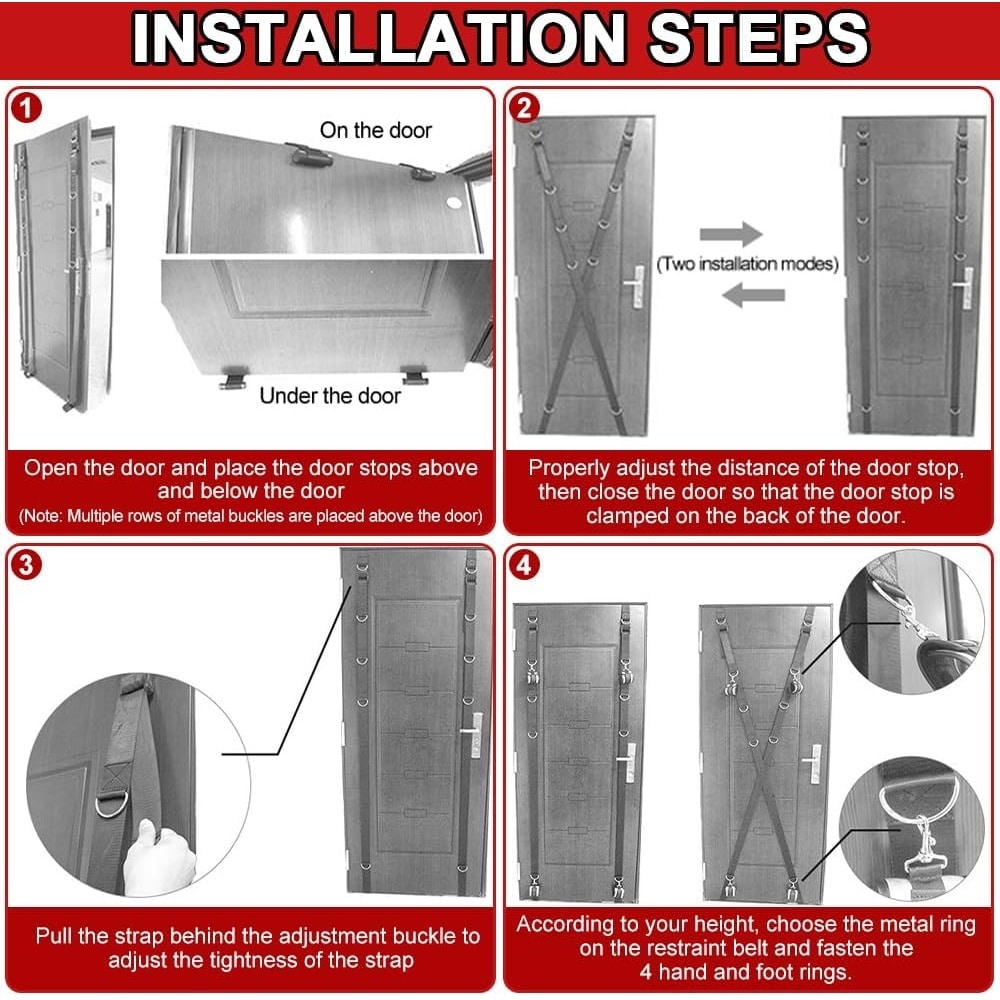 INSTALLATION STEPS

1

On the door

Under the door

Open the door and place the door stops above and below the door
(Note: Multiple rows of metal buckles are placed above the door)

2

(Two installation modes)

Properly adjust the distance of the door stop, then close the door so that the door stop is clamped on the back of the door.

3

Pull the strap behind the adjustment buckle to adjust the tightness of the strap

4

According to your height, choose the metal ring on the restraint belt and fasten the 4 hand and foot rings.