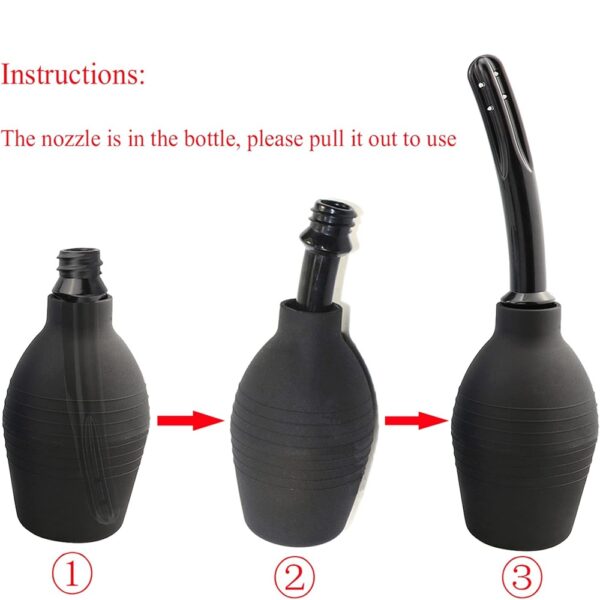 Instructions:

The nozzle is in the bottle, please pull it out to use

①

②

③