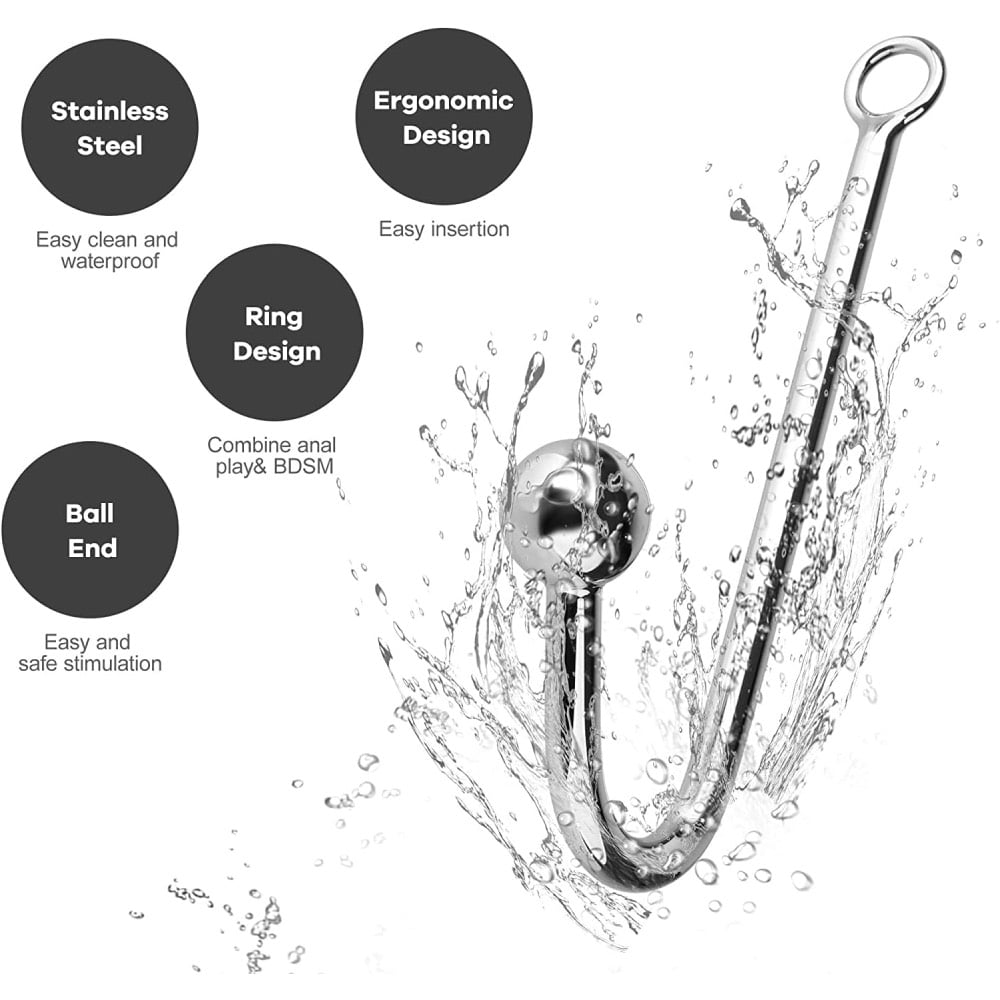 Stainless Steel

Easy clean and waterproof

Ergonomic Design

Easy insertion

Ring Design

Combine anal play& BDSM

Ball End

Easy and safe stimulation