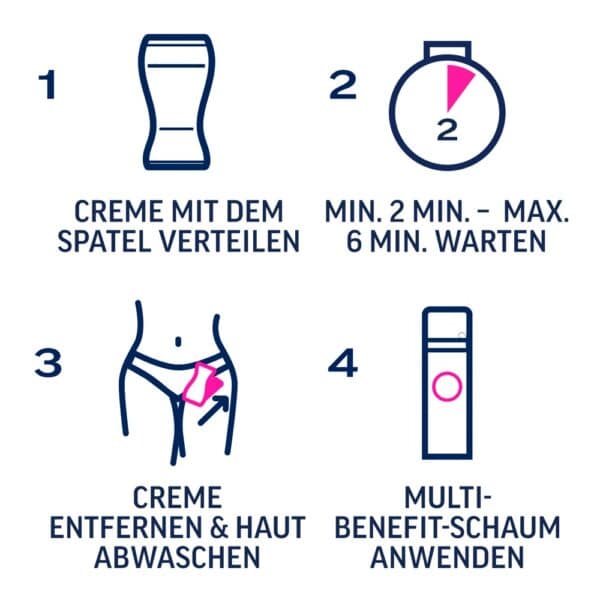 1

CREME MIT DEM SPATEL VERTEILEN

2

2

MIN. 2 MIN. – MAX. 6 MIN. WARTEN

3

CREME ENTFERNEN & HAUT ABWASCHEN

4

MULTI-BENEFIT-SCHAUM ANWENDEN