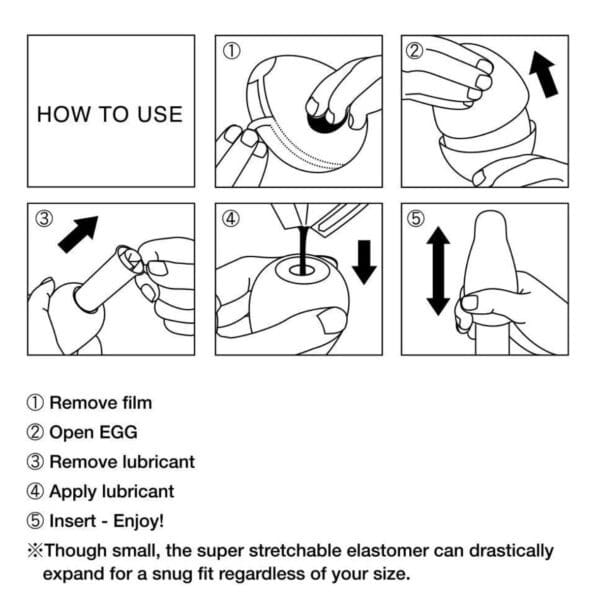 HOW TO USE

①

②

③

④

⑤

① Remove film

② Open EGG

③ Remove lubricant

④ Apply lubricant

⑤ Insert - Enjoy!

※Though small, the super stretchable elastomer can drastically expand for a snug fit regardless of your size.