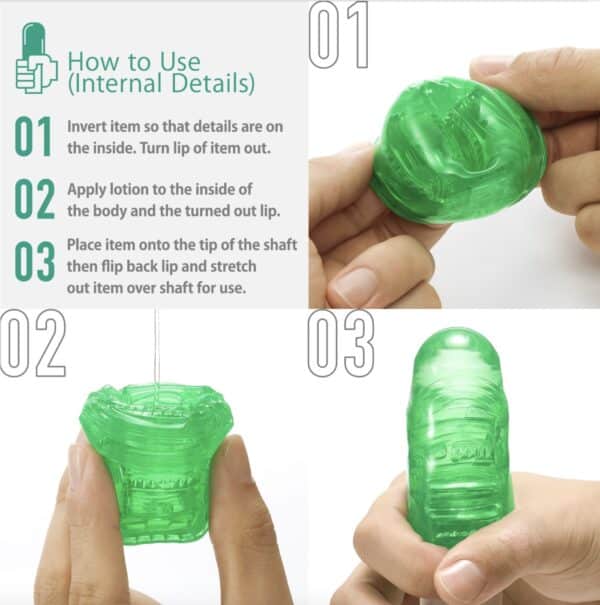 How to Use (Internal Details)

01 Invert item so that details are on the inside. Turn lip of item out.

02 Apply lotion to the inside of the body and the turned out lip.

03 Place item onto the tip of the shaft then flip back lip and stretch out item over shaft for use.

01

02

03