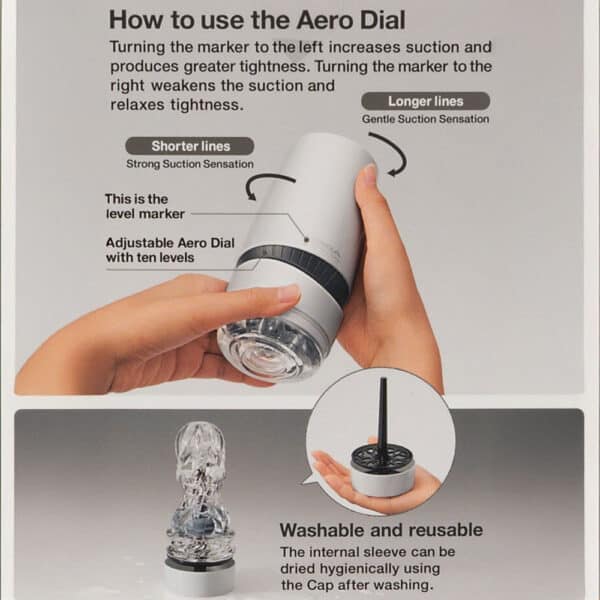 How to use the Aero Dial

Turning the marker to the left increases suction and produces greater tightness. Turning the marker to the right weakens the suction and relaxes tightness.

Longer lines
Gentle Suction Sensation

Shorter lines
Strong Suction Sensation

This is the level marker

Adjustable Aero Dial with ten levels

Washable and reusable

The internal sleeve can be dried hygienically using the Cap after washing.